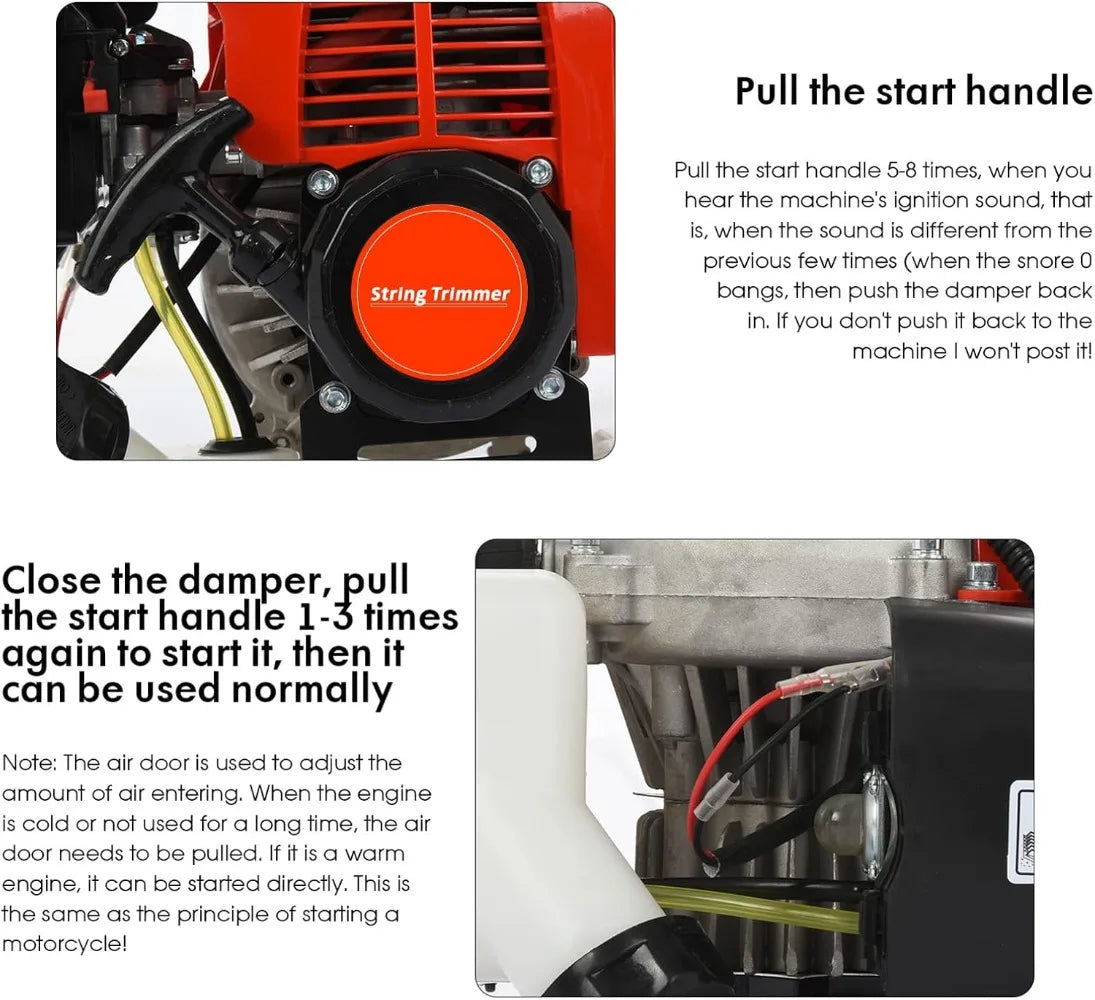 String Trimmer

Pull the start handle

Pull the start handle 5-8 times, when you hear the machine's ignition sound, that is, when the sound is different from the previous few times (when the snore 0 bangs, then push the damper back in. If you don't push it back to the machine I won't post it!

Close the damper, pull the start handle 1-3 times again to start it, then it can be used normally

Note: The air door is used to adjust the amount of air entering. When the engine is cold or not used for a long time, the air door needs to be pulled. If it is a warm engine, it can be started directly. This is the same as the principle of starting a motorcycle!