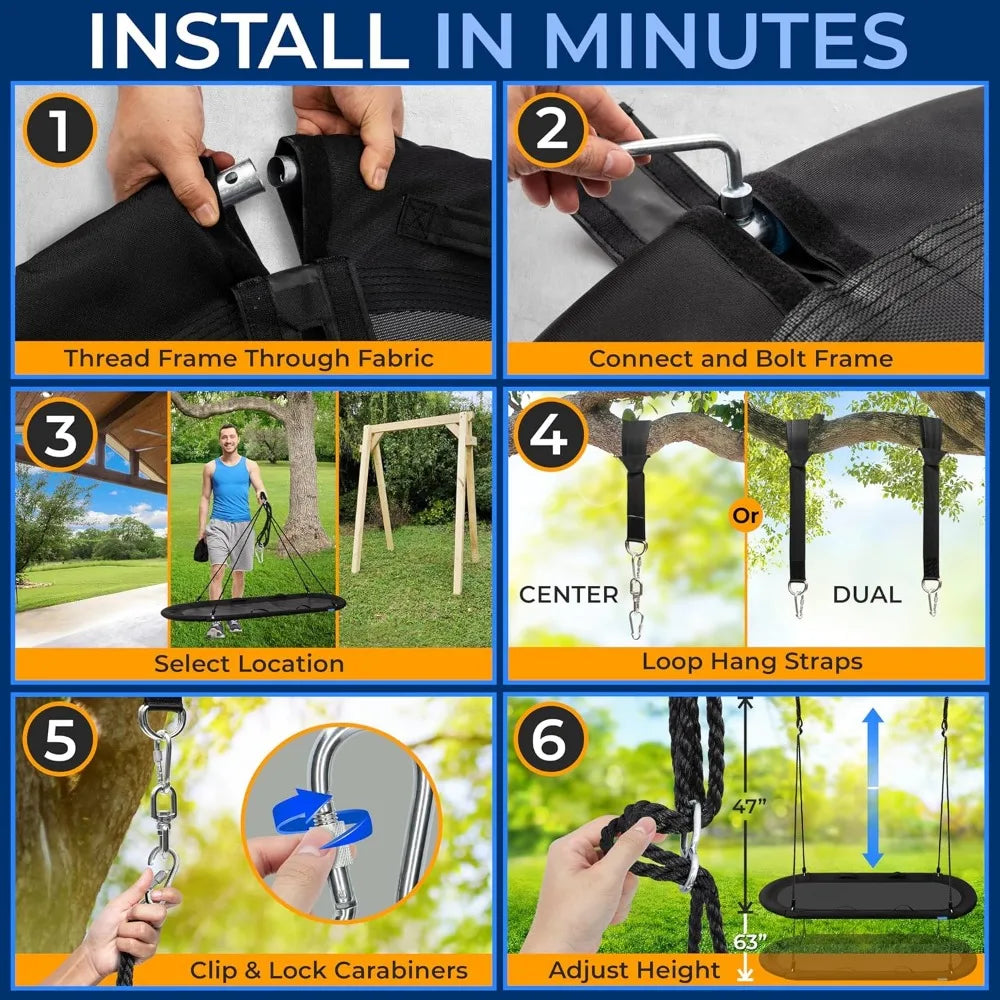 INSTALL IN MINUTES

1
Thread Frame Through Fabric

2
Connect and Bolt Frame

3
Select Location

4
CENTER
Or
DUAL
Loop Hang Straps

5
Clip & Lock Carabiners

6
47"
63"
Adjust Height