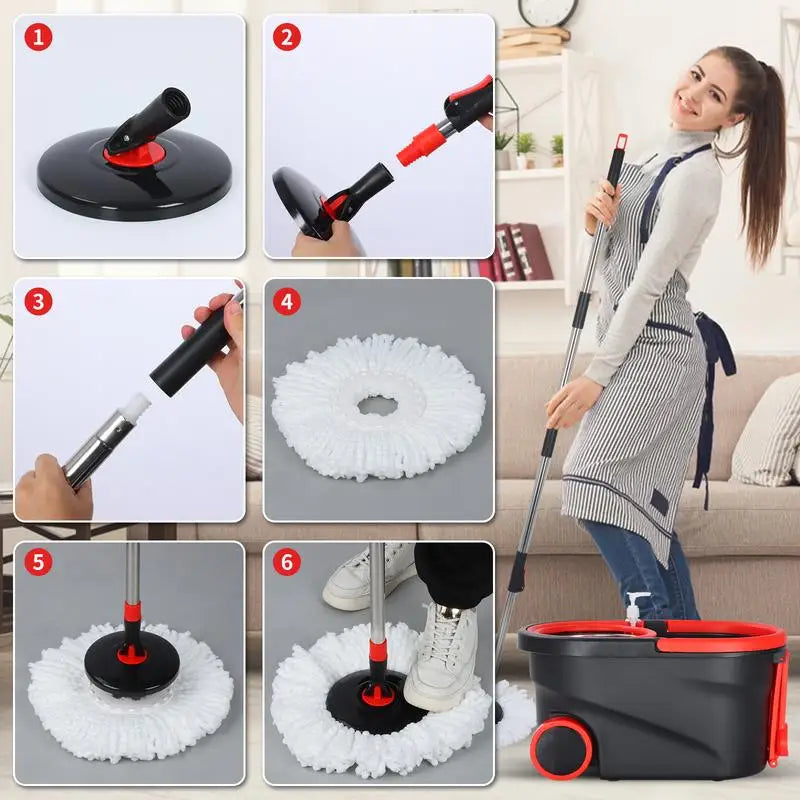 1
2
3
4
5
6