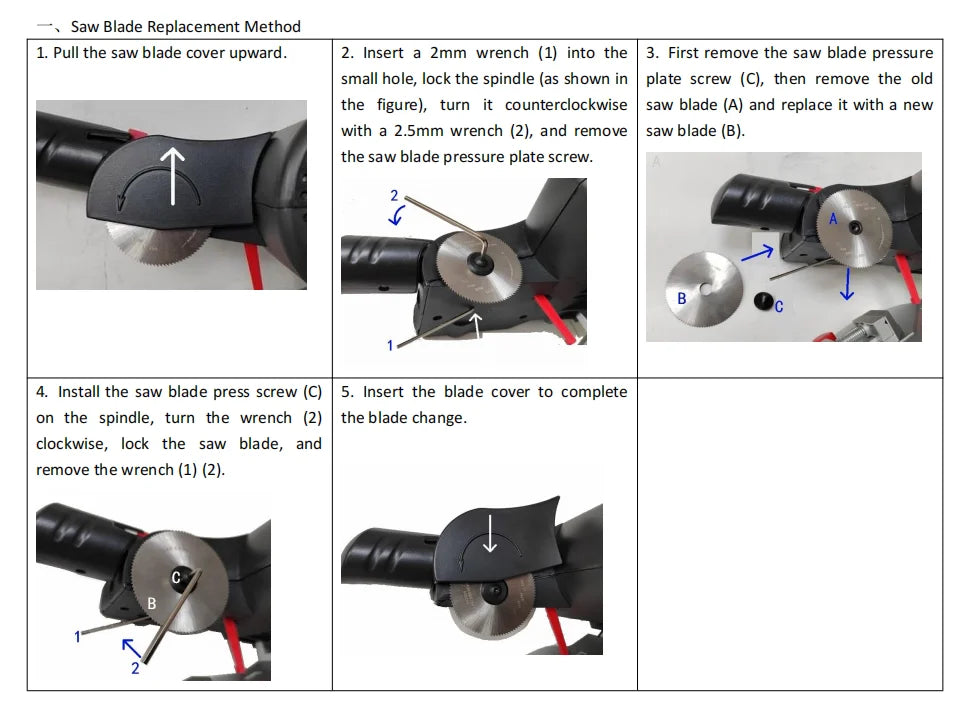 一、Saw Blade Replacement Method

| 1. Pull the saw blade cover upward. | 2. Insert a 2mm wrench (1) into the small hole, lock the spindle (as shown in the figure), turn it counterclockwise with a 2.5mm wrench (2), and remove the saw blade pressure plate screw. 2 1 | 3. First remove the saw blade pressure plate screw (C), then remove the old saw blade (A) and replace it with a new saw blade (B). A A B C |
|---|---|---|
| 4. Install the saw blade press screw (C) on the spindle, turn the wrench (2) clockwise, lock the saw blade, and remove the wrench (1) (2). C B 1 2 | 5. Insert the blade cover to complete the blade change. | |